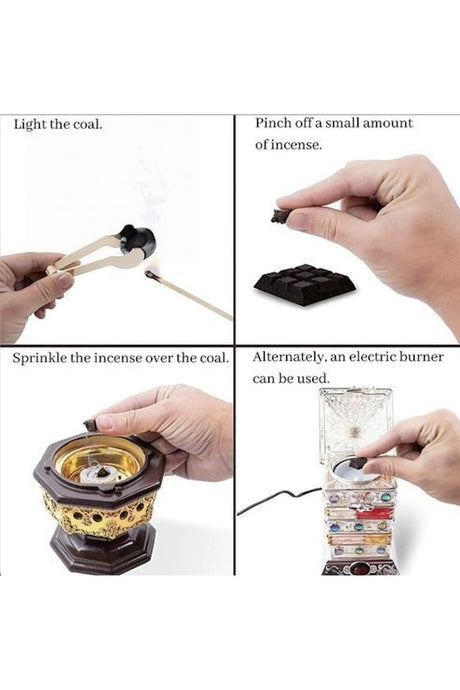 Light the coal.

Pinch off a small amount of incense.

Sprinkle the incense over the coal.

Alternately, an electric burner can be used.